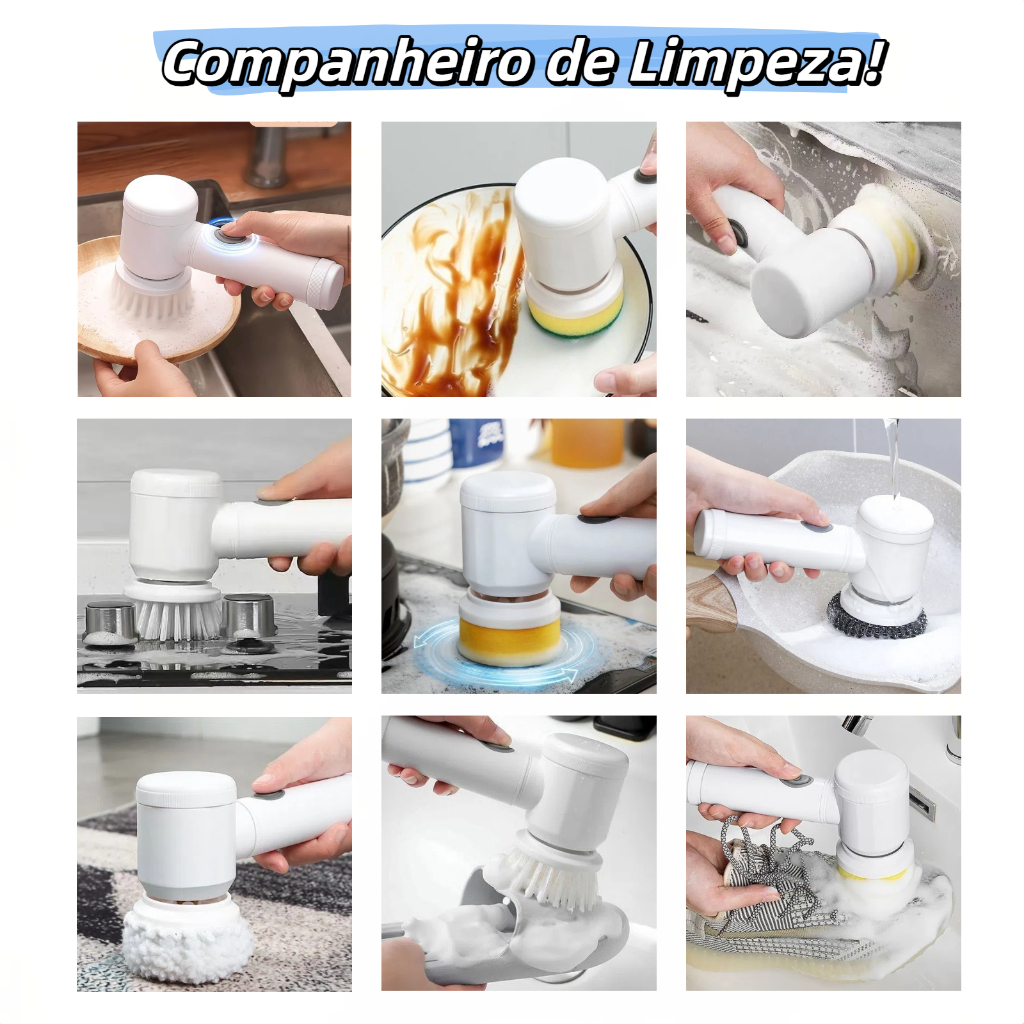 Companheiro de Limpeza!